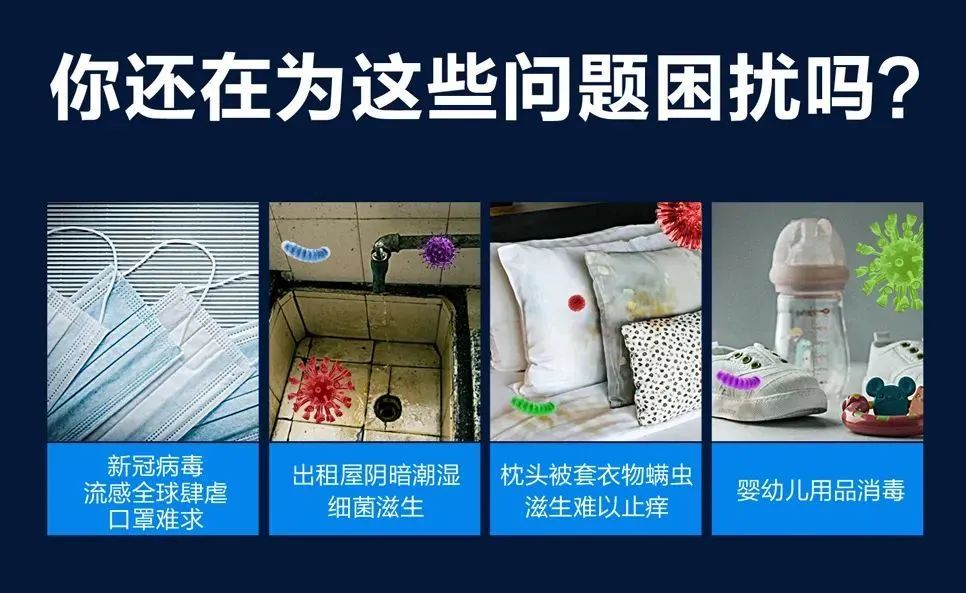 你还在为这些问题困扰吗？

新冠病毒
流感全球肆虐
口罩难求

出租屋阴暗潮湿
细菌滋生

枕头被套衣物螨虫
滋生难以止痒

婴幼儿用品消毒